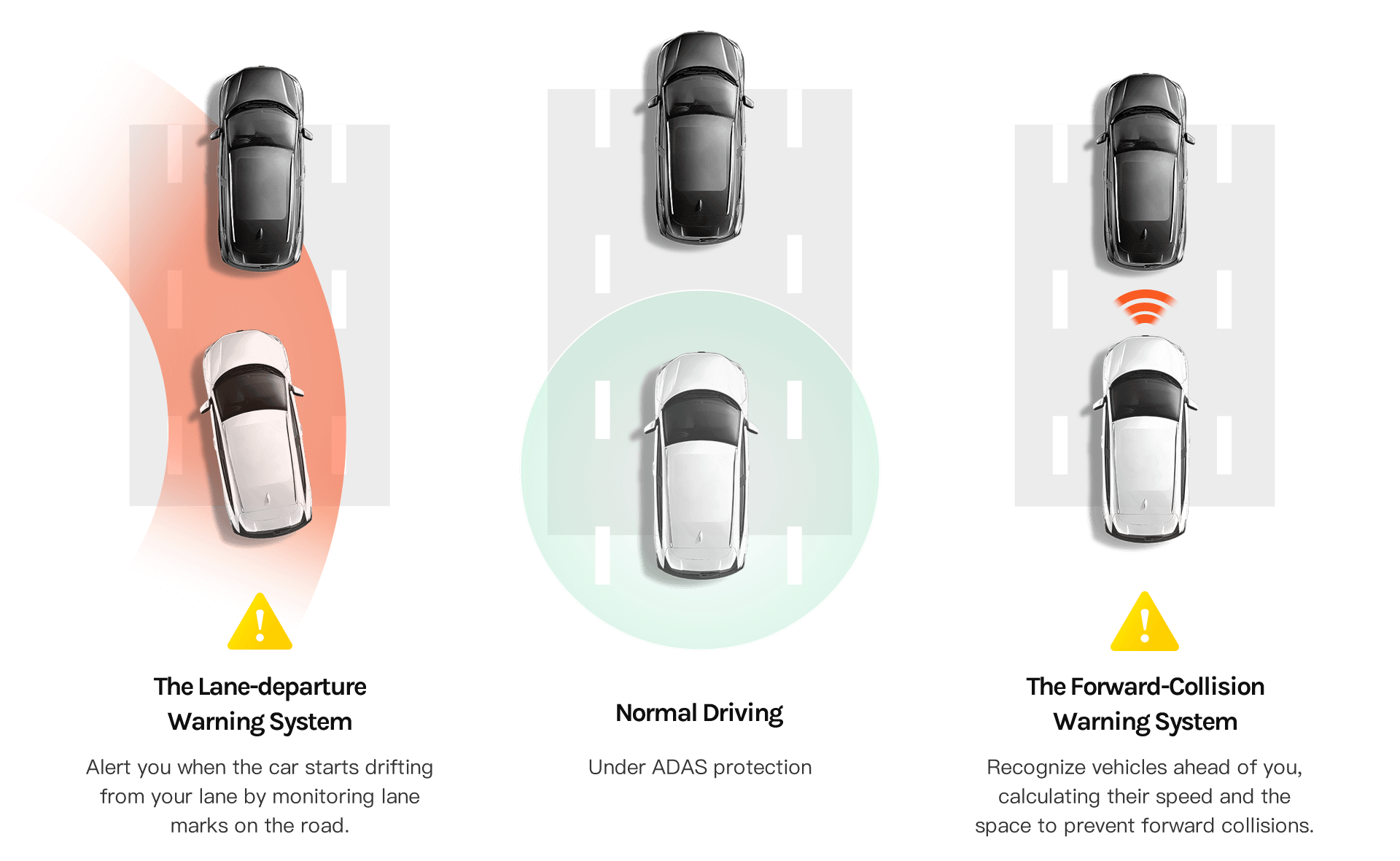 The Lane-departure Warning System

Alert you when the car starts drifting from your lane by monitoring lane marks on the road.

Normal Driving

Under ADAS protection

The Forward-Collision Warning System

Recognize vehicles ahead of you, calculating their speed and the space to prevent forward collisions.